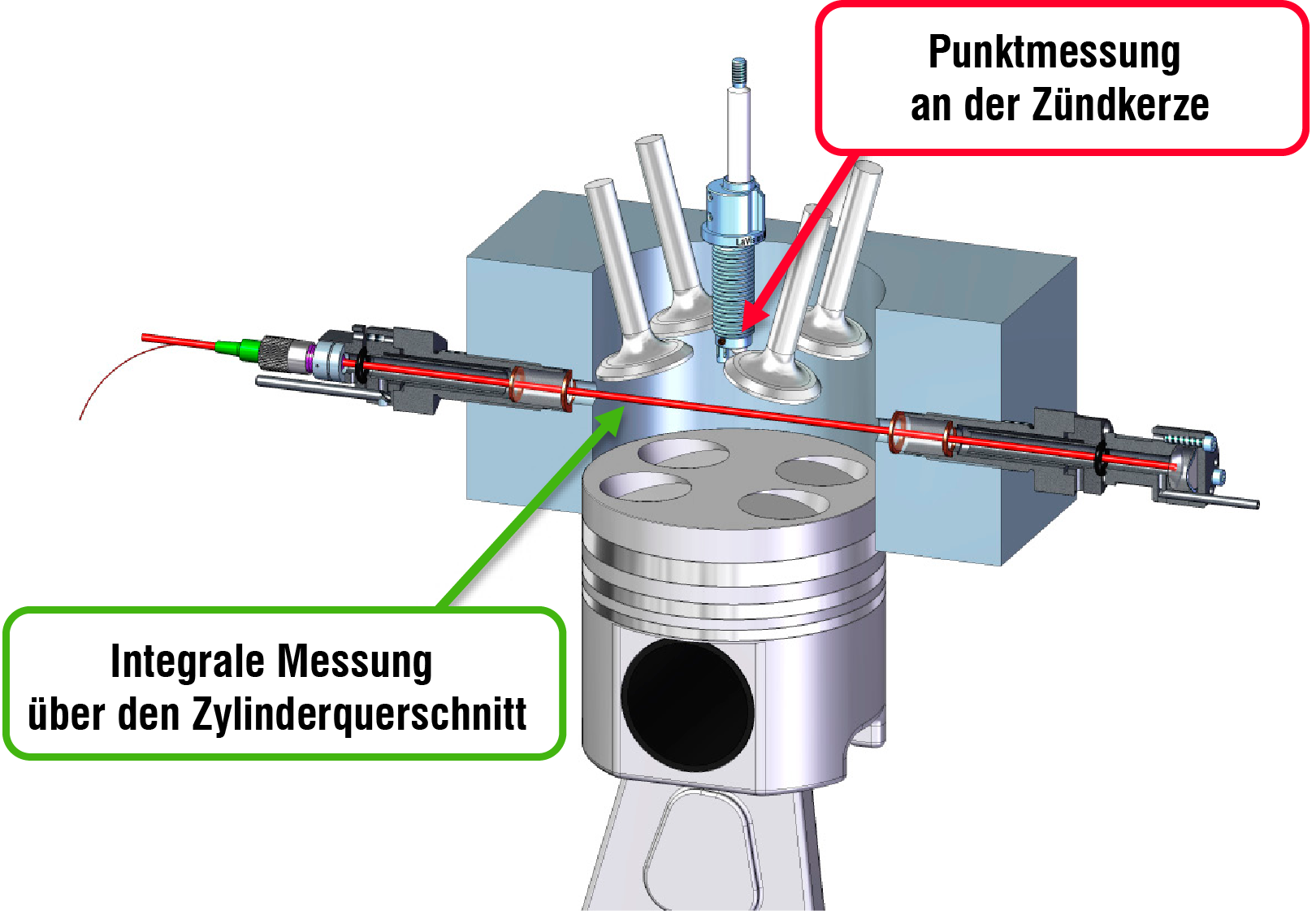 Punktmessung
an der Zündkerze

Integrale Messung
über den Zylinderquerschnitt